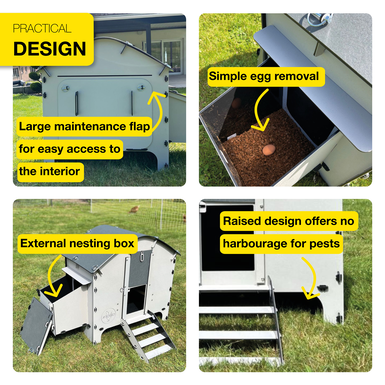 PRACTICAL
DESIGN

Large maintenance flap for easy access to the interior

Simple egg removal

External nesting box

Raised design offers no harbourage for pests