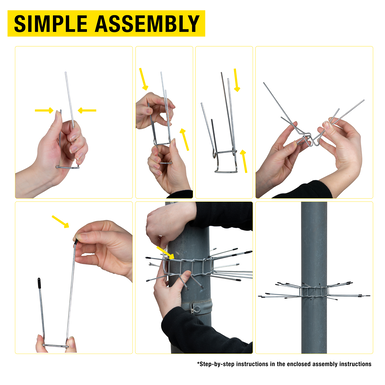 SIMPLE ASSEMBLY

*Step-by-step instructions in the enclosed assembly instructions