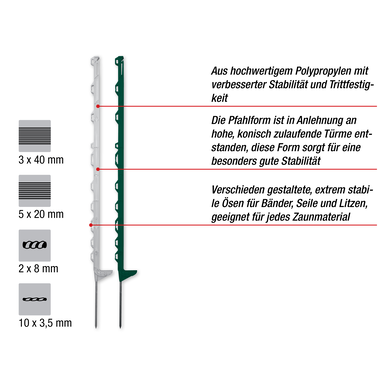 3 x 40 mm

5 x 20 mm

2 x 8 mm

10 x 3,5 mm

Aus hochwertigem Polypropylen mit verbesserter Stabilität und Trittfestigkeit

Die Pfahlform ist in Anlehnung an hohe, konisch zulaufende Türme entstanden, diese Form sorgt für eine besonders gute Stabilität

Verschieden gestaltete, extrem stabile Ösen für Bänder, Seile und Litzen, geeignet für jedes Zaunmaterial